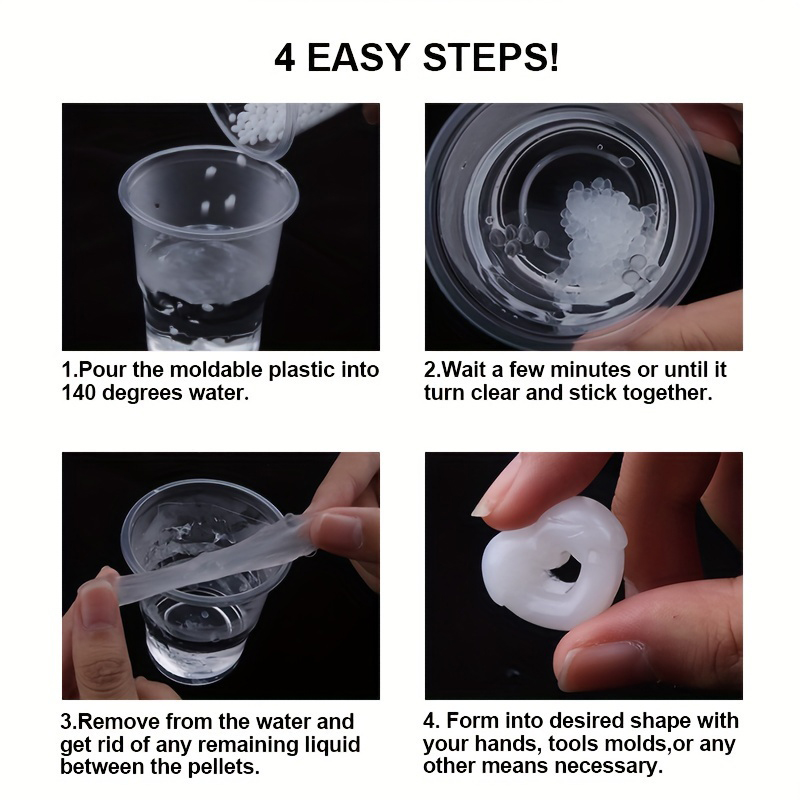 4 EASY STEPS!

1.Pour the moldable plastic into 140 degrees water.

2.Wait a few minutes or until it turn clear and stick together.

3.Remove from the water and get rid of any remaining liquid between the pellets.

4. Form into desired shape with your hands, tools molds,or any other means necessary.