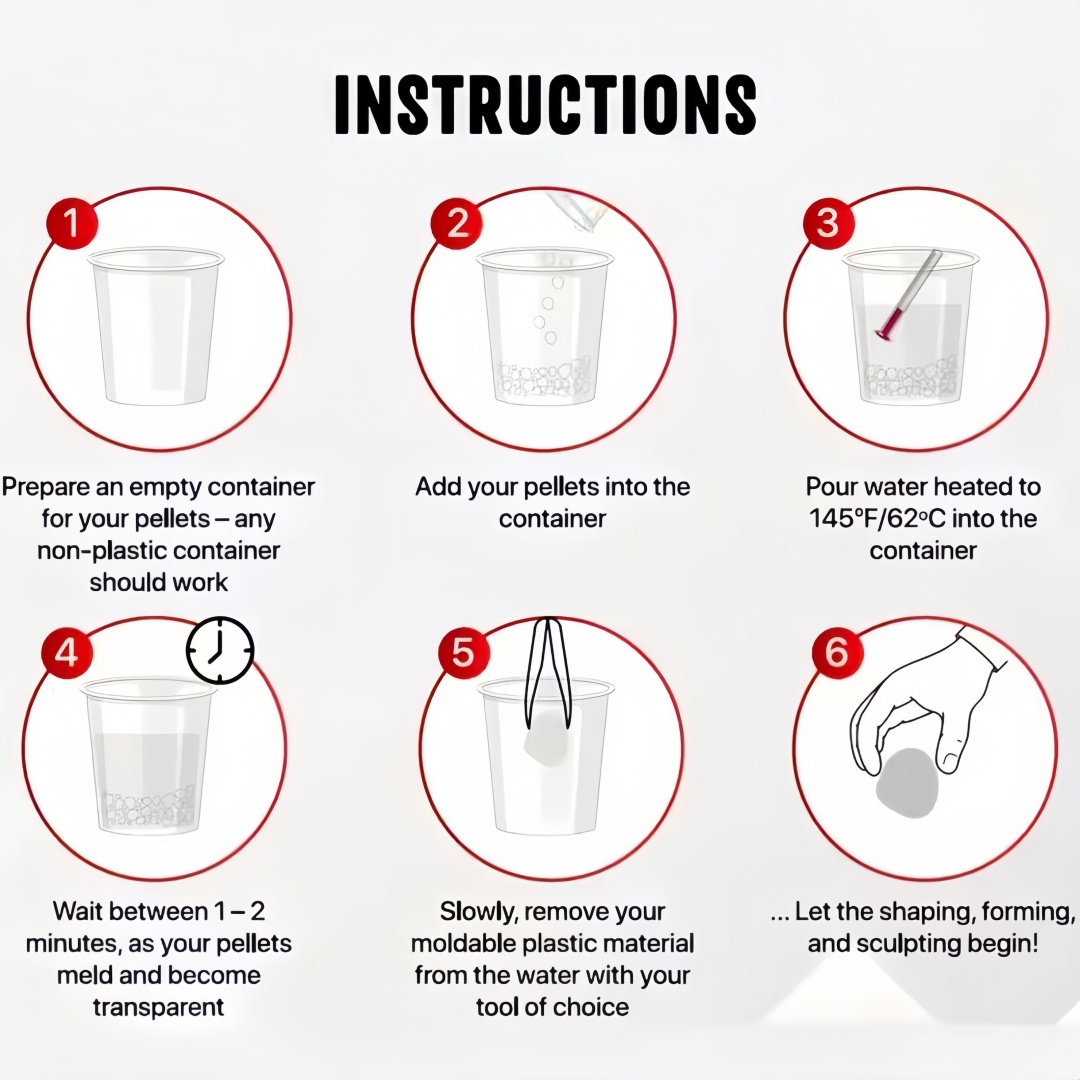 INSTRUCTIONS

1

Prepare an empty container for your pellets – any non-plastic container should work

2

Add your pellets into the container

3

Pour water heated to 145°F/62°C into the container

4

Wait between 1 – 2 minutes, as your pellets meld and become transparent

5

Slowly, remove your moldable plastic material from the water with your tool of choice

6

... Let the shaping, forming, and sculpting begin!